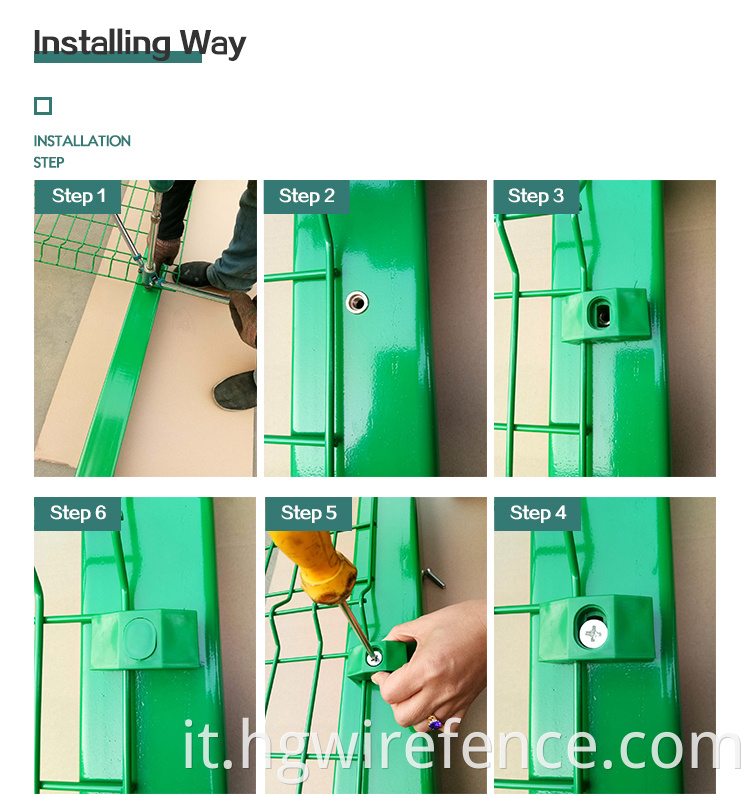 Installing Way

INSTALLATION
STEP

Step 1

Step 2

Step 3

Step 6

Step 5

Step 4

it.hgwirefence.com